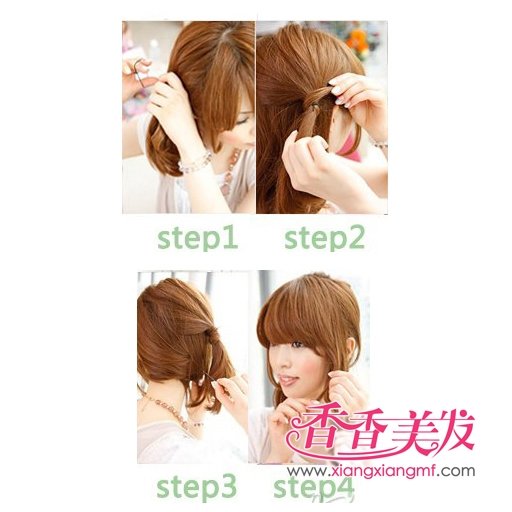 step1 step2

step3 step4

香香美发
www.xiangxiangmf.com